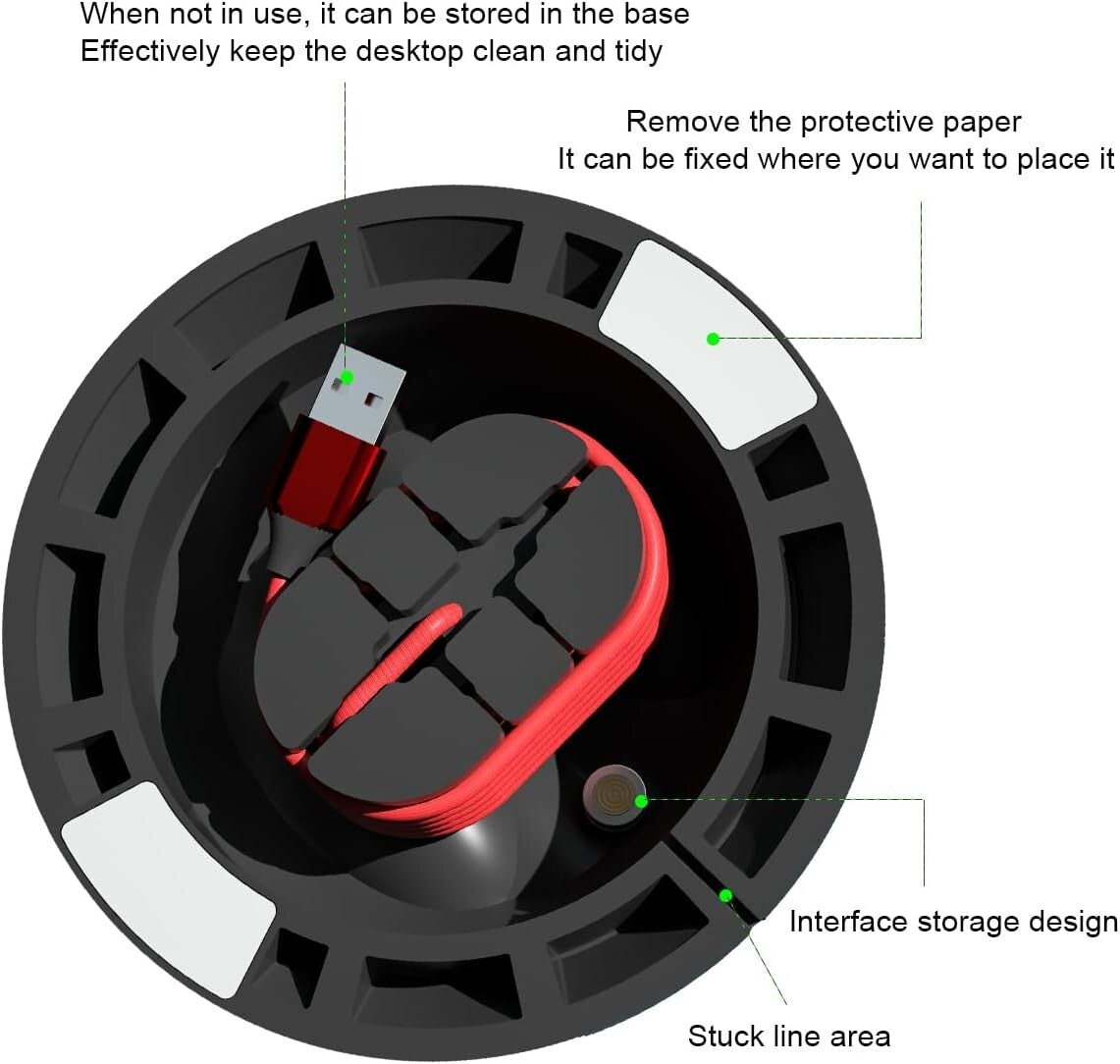 When not in use, it can be stored in the base
Effectively keep the desktop clean and tidy

Remove the protective paper
It can be fixed where you want to place it

Interface storage design

Stuck line area