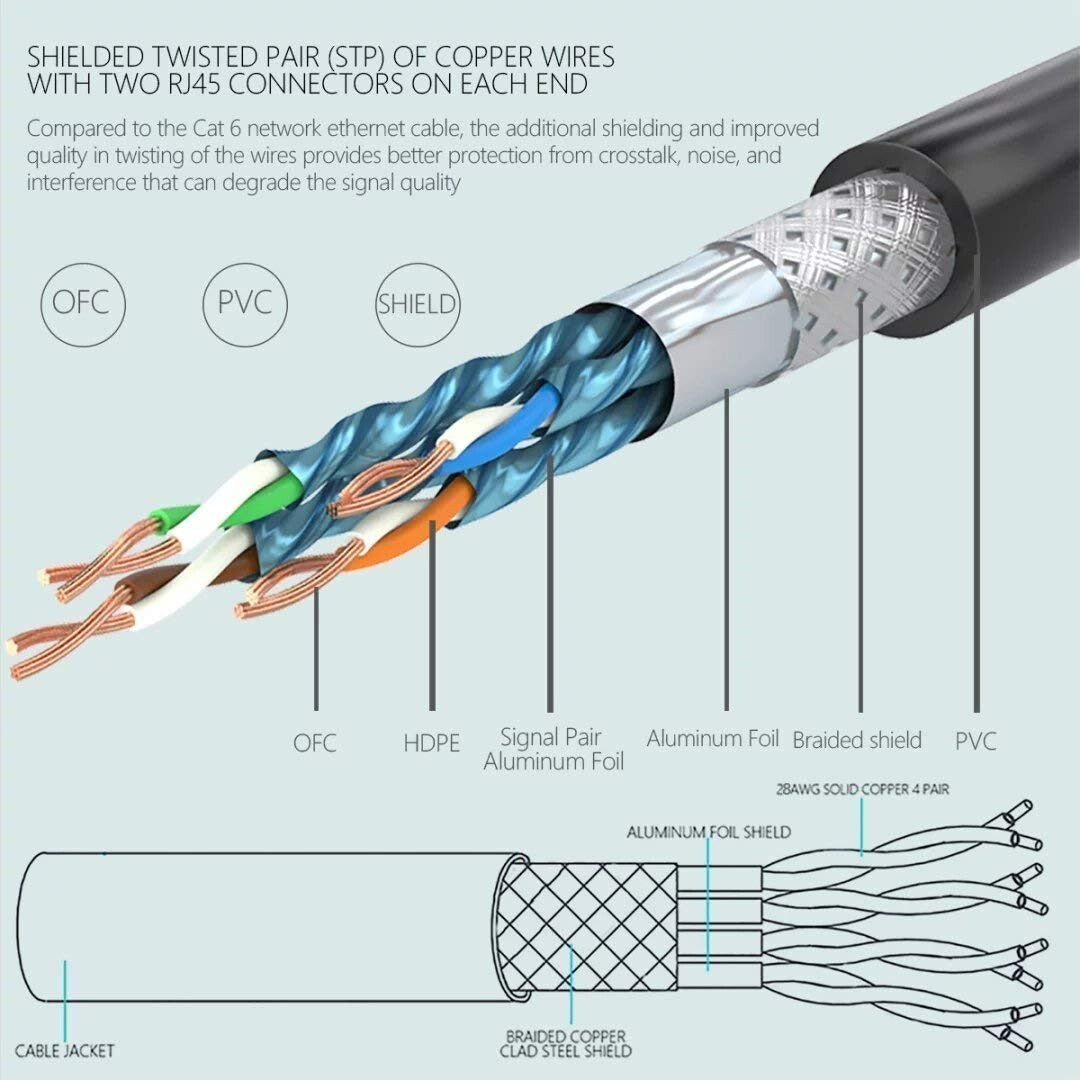 SHIELDED TWISTED PAIR (STP) OF COPPER WIRES WITH TWO RJ45 CONNECTORS ON EACH END

Compared to the Cat 6 network ethernet cable, the additional shielding and improved quality in twisting of the wires provides better protection from crosstalk, noise, and interference that can degrade the signal quality

OFC

PVC

SHIELD

OFC

HDPE

Signal Pair Aluminum Foil

Aluminum Foil

Braided shield

PVC

28AWG SOLID COPPER 4 PAIR

ALUMINUM FOIL SHIELD

CABLE JACKET

BRAIDED COPPER CLAD STEEL SHIELD