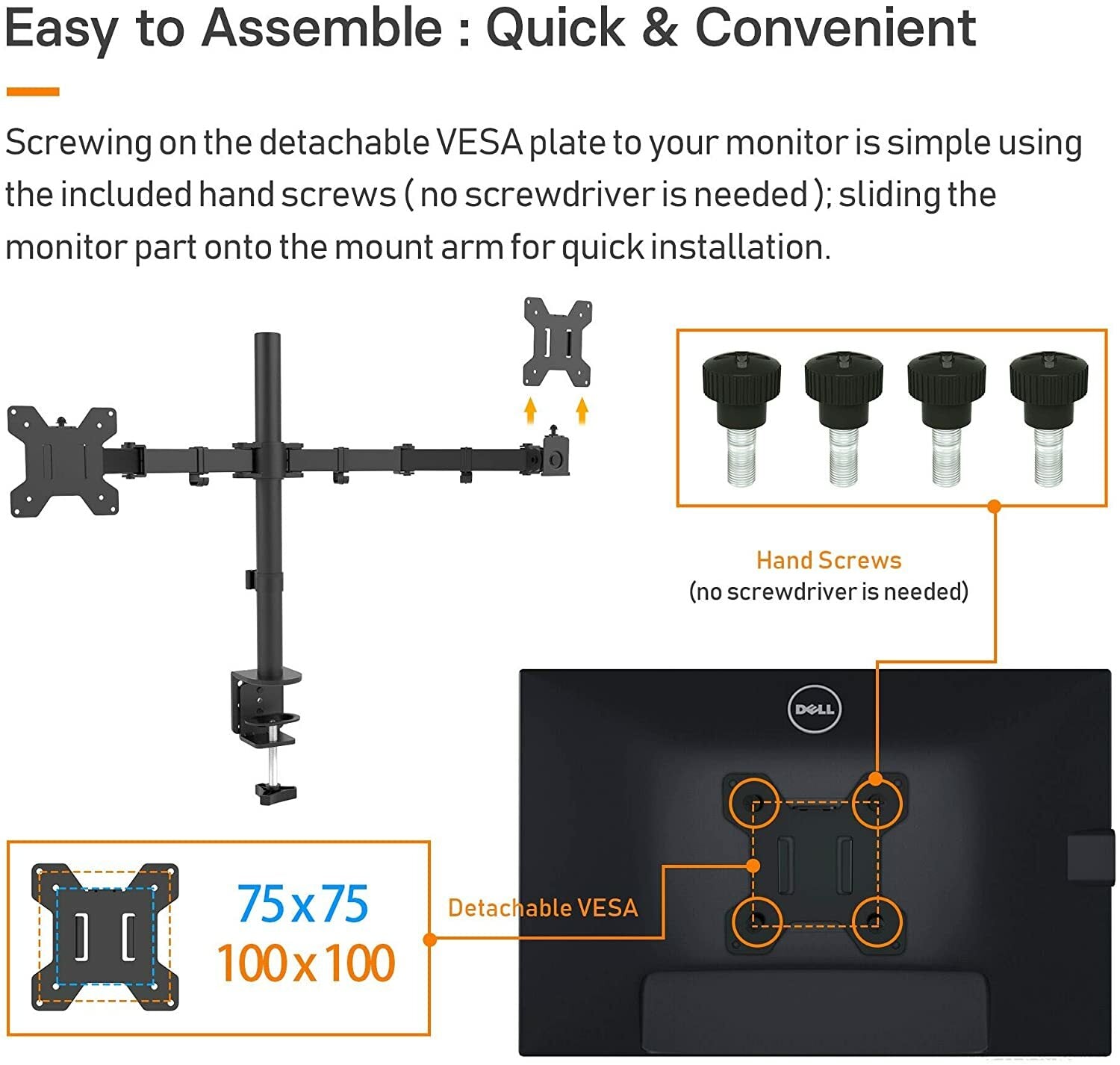 Easy to Assemble : Quick & Convenient

Screwing on the detachable VESA plate to your monitor is simple using the included hand screws ( no screwdriver is needed ); sliding the monitor part onto the mount arm for quick installation.

Hand Screws
(no screwdriver is needed)

DELL

75x75
100x100

Detachable VESA